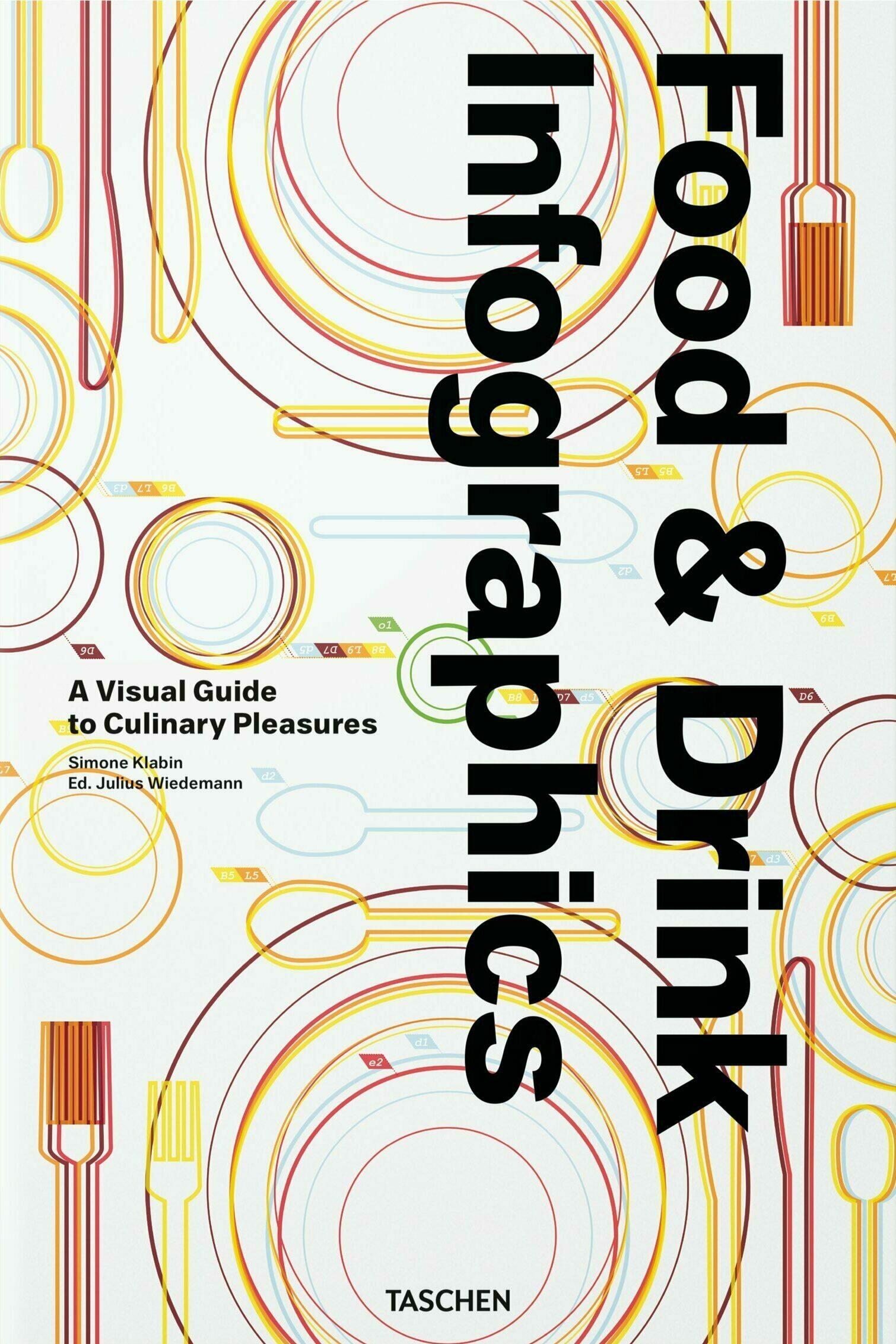 Food & Drink Infographics

A Visual Guide to Culinary Pleasures

Simone Klabin
Ed. Julius Wiedemann

TASCHEN